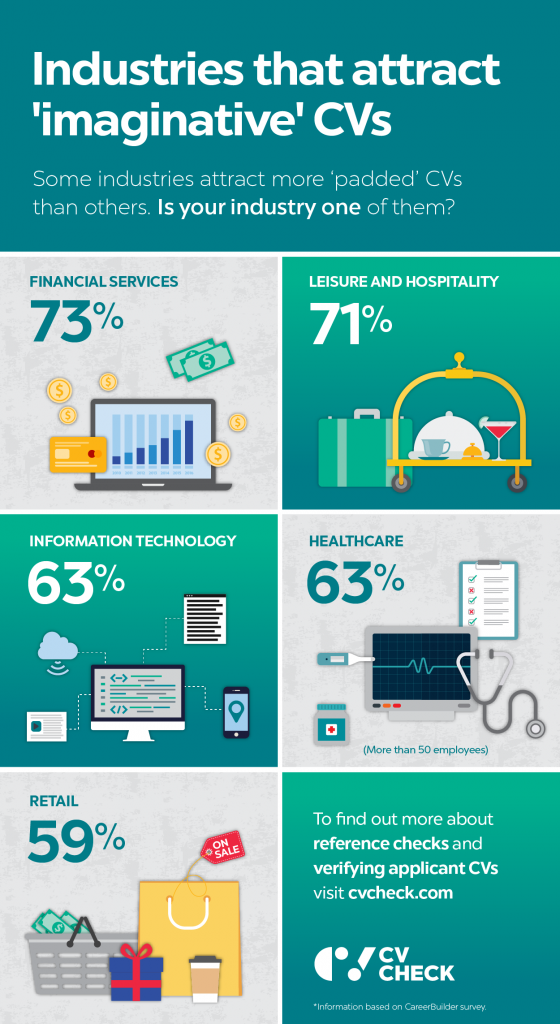 Industries that attract 'imaginative' CVs

Some industries attract more 'padded' CVs than others. Is your industry one of them?

FINANCIAL SERVICES
73%

LEISURE AND HOSPITALITY
71%

INFORMATION TECHNOLOGY
63%

HEALTHCARE
63%

(More than 50 employees)

RETAIL
59%

ON SALE

To find out more about reference checks and verifying applicant CVs visit cvcheck.com

CV CHECK

*Information based on CareerBuilder survey.